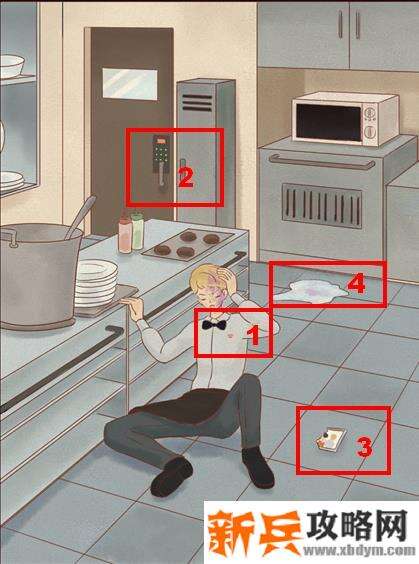 2

4

1

3

新兵攻略网
www.xbdym.com