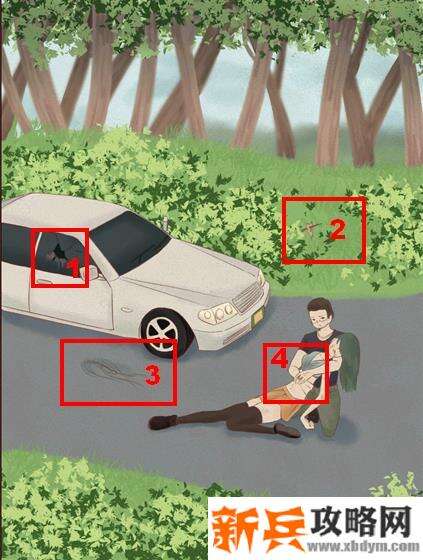 1
2
3
4
新兵攻略网
www.xbdym.com